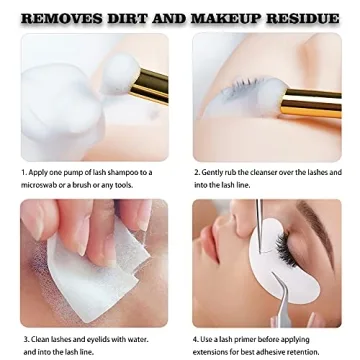 REMOVES DIRT AND MAKEUP RESIDUE

1. Apply one pump of lash shampoo to a microswab or a brush or any tools.

2. Gently rub the cleanser over the lashes and into the lash line.

3. Clean lashes and eyelids with water. and into the lash line.

4. Use a lash primer before applying extensions for best adhesive retention.