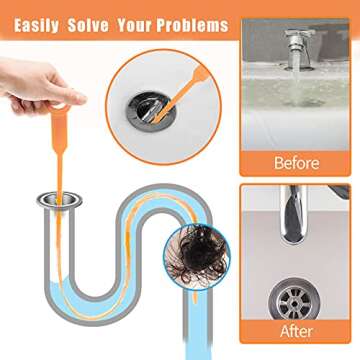 Easily Solve Your Problems

Before

After