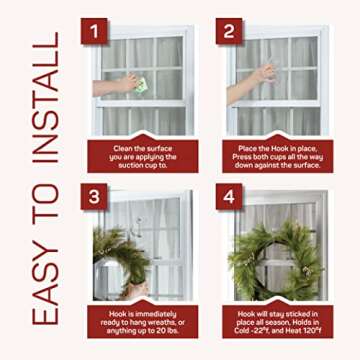 EASY TO INSTALL

1

Clean the surface you are applying the suction cup to.

2

Place the Hook in place, Press both cups all the way down against the surface.

3

Hook is immediately ready to hang wreaths, or anything up to 20 lbs.

4

Hook will stay sticked in place all season, Holds in Cold -22°f, and Heat 120°f