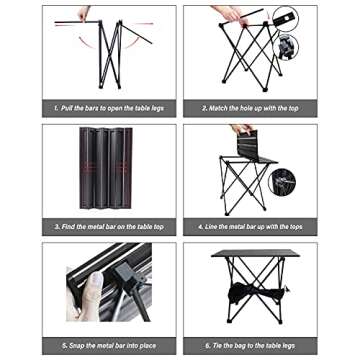 1. Pull the bars to open the table legs

2. Match the hole up with the top

3. Find the metal bar on the table top

4. Line the metal bar up with the tops

5. Snap the metal bar into place

6. Tie the bag to the table legs