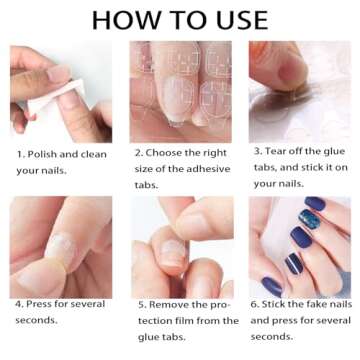 HOW TO USE

1. Polish and clean your nails.

2. Choose the right size of the adhesive tabs.

3. Tear off the glue tabs, and stick it on your nails.

4. Press for several seconds.

5. Remove the protection film from the glue tabs.

6. Stick the fake nails and press for several seconds.