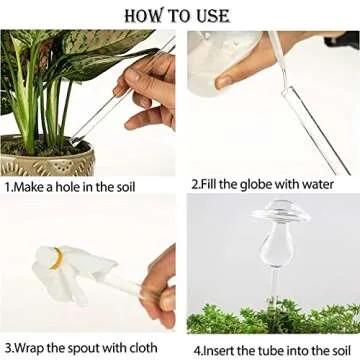 HOW TO USE

1.Make a hole in the soil

2.Fill the globe with water

3.Wrap the spout with cloth

4.Insert the tube into the soil