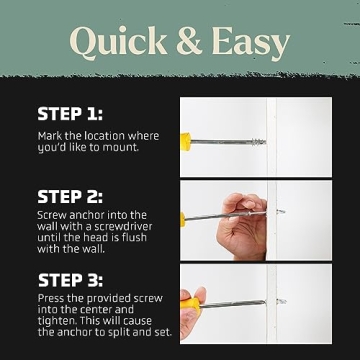 Quick & Easy

STEP 1:
Mark the location where you'd like to mount.

STEP 2:
Screw anchor into the wall with a screwdriver until the head is flush with the wall.

STEP 3:
Press the provided screw into the center and tighten. This will cause the anchor to split and set.