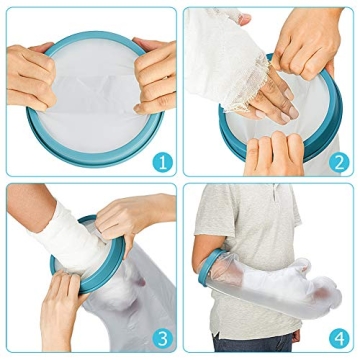 1

2

3

4