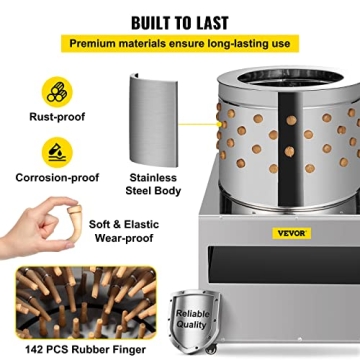 BUILT TO LAST

Premium materials ensure long-lasting use

Rust-proof

Corrosion-proof

Stainless Steel Body

Soft & Elastic Wear-proof

VEVOR

Reliable Quality

142 PCS Rubber Finger