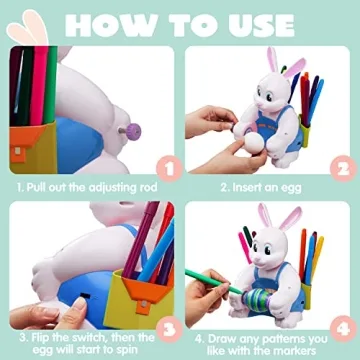 HOW TO USE

1

1. Pull out the adjusting rod

2

2. Insert an egg

3

3. Flip the switch, then the egg will start to spin

4

4. Draw any patterns you like with the markers