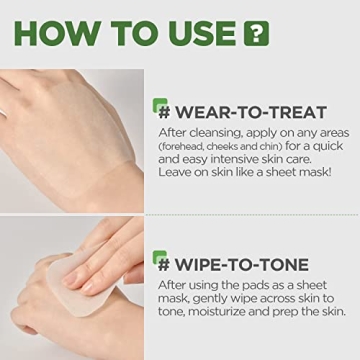 HOW TO USE ?

# WEAR-TO-TREAT
After cleansing, apply on any areas (forehead, cheeks and chin) for a quick and easy intensive skin care. Leave on skin like a sheet mask!

# WIPE-TO-TONE
After using the pads as a sheet mask, gently wipe across skin to tone, moisturize and prep the skin.