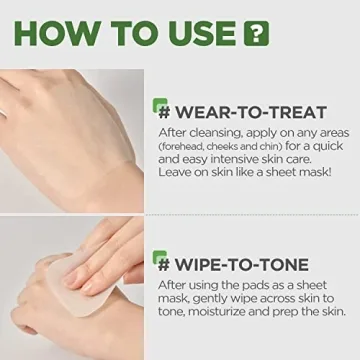 HOW TO USE ?

# WEAR-TO-TREAT
After cleansing, apply on any areas (forehead, cheeks and chin) for a quick and easy intensive skin care. Leave on skin like a sheet mask!

# WIPE-TO-TONE
After using the pads as a sheet mask, gently wipe across skin to tone, moisturize and prep the skin.