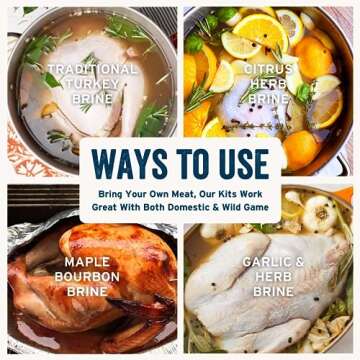 TRADITIONAL TURKEY BRINE

CITRUS HERB BRINE

WAYS TO USE

Bring Your Own Meat, Our Kits Work Great With Both Domestic & Wild Game

MAPLE BOURBON BRINE

GARLIC & HERB BRINE