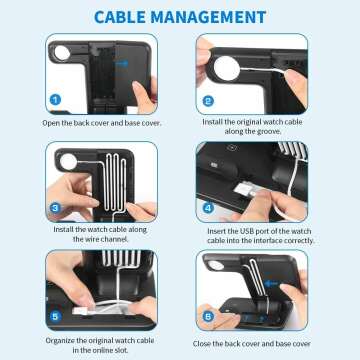 CABLE MANAGEMENT

1
Open the back cover and base cover.

2
Install the original watch cable along the groove.

3
Install the watch cable along the wire channel.

4
Insert the USB port of the watch cable into the interface correctly.

5
Organize the original watch cable in the online slot.

6
Close the back cover and base cover