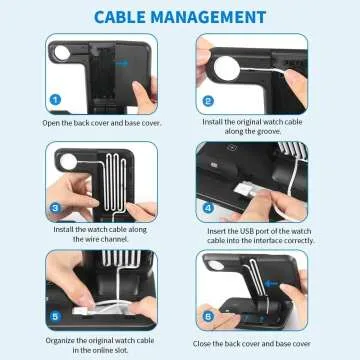 CABLE MANAGEMENT

1
Open the back cover and base cover.

2
Install the original watch cable along the groove.

3
Install the watch cable along the wire channel.

4
Insert the USB port of the watch cable into the interface correctly.

5
Organize the original watch cable in the online slot.

6
Close the back cover and base cover