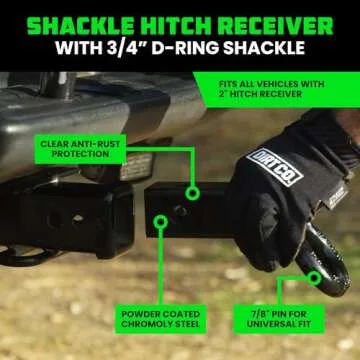 SHACKLE HITCH RECEIVER
WITH 3/4" D-RING SHACKLE

FITS ALL VEHICLES WITH 2" HITCH RECEIVER

CLEAR ANTI-RUST PROTECTION

DIRT CO.

POWDER COATED CHROMOLY STEEL

7/8" PIN FOR UNIVERSAL FIT