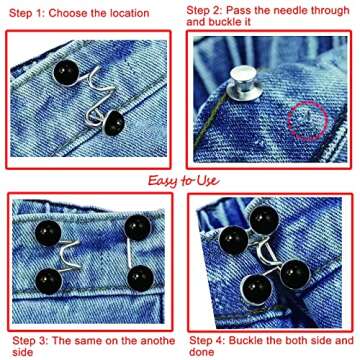 Step 1: Choose the location

Step 2: Pass the needle through and buckle it

Easy to Use

Step 3: The same on the anothe side

Step 4: Buckle the both side and done