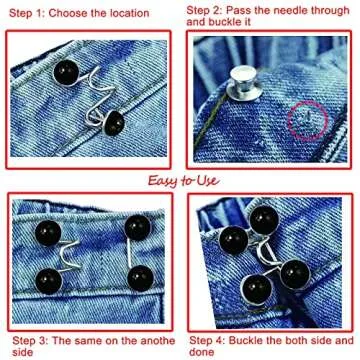 Step 1: Choose the location

Step 2: Pass the needle through and buckle it

Easy to Use

Step 3: The same on the anothe side

Step 4: Buckle the both side and done