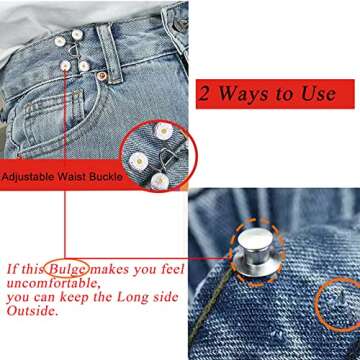 2 Ways to Use

Adjustable Waist Buckle

If this Bulge makes you feel uncomfortable,
you can keep the Long side Outside.