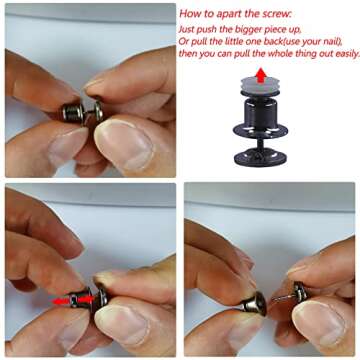 How to apart the screw:
Just push the bigger piece up,
Or pull the little one back(use your nail),
then you can pull the whole thing out easily.