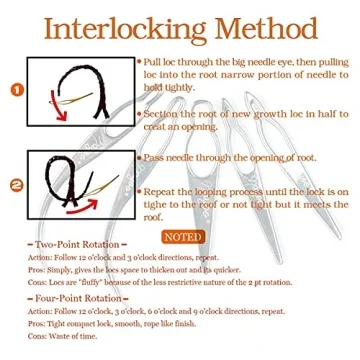 Interlocking Method

1

• Pull loc through the big needle eye, then pulling loc into the root narrow portion of needle to hold tightly.

• Section the root of new growth loc in half to creat an opening.

2

• Pass needle through the opening of root.

• Repeat the looping process until the lock is on tighe to the roof or not tight but it meets the roof.

NOTED

– Two-Point Rotation –

Action: Follow 12 o'clock and 3 o'clock directions, repeat.

Pros: Simply, gives the locs space to thicken out and its quicker.

Cons: Locs are "fluffy" because of the less restrictive nature of the 2 pt rotation.

– Four-Point Rotation –

Action: Follow 12 o'clock, 3 o'clock, 6 o'clock and 9 o'clock directions, repeat.

Pros: Tight compact lock, smooth, rope like finish.

Cons: Waste of time.