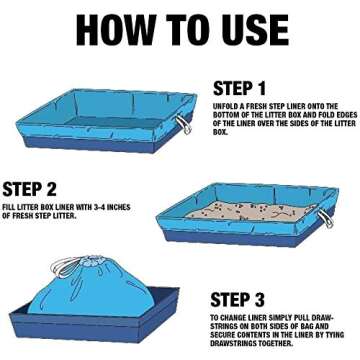 HOW TO USE

STEP 1

UNFOLD A FRESH STEP LINER ONTO THE BOTTOM OF THE LITTER BOX AND FOLD EDGES OF THE LINER OVER THE SIDES OF THE LITTER BOX.

STEP 2

FILL LITTER BOX LINER WITH 3-4 INCHES OF FRESH STEP LITTER.

STEP 3

TO CHANGE LINER SIMPLY PULL DRAWSTRINGS ON BOTH SIDES OF BAG AND SECURE CONTENTS IN THE LINER BY TYING DRAWSTRINGS TOGETHER.