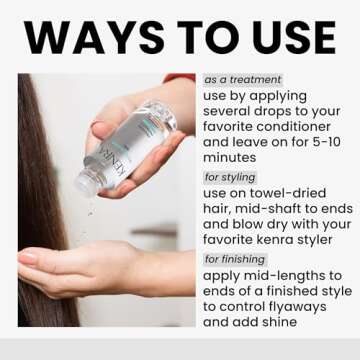 WAYS TO USE

KENRA

as a treatment
use by applying several drops to your favorite conditioner and leave on for 5-10 minutes

for styling
use on towel-dried hair, mid-shaft to ends and blow dry with your favorite kenra styler

for finishing
apply mid-lengths to ends of a finished style to control flyaways and add shine