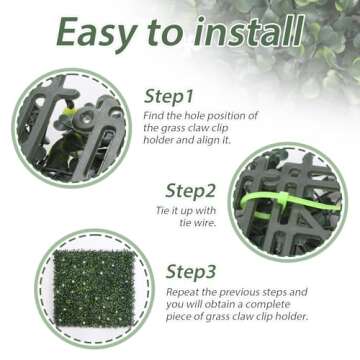 Easy to install

Step1
Find the hole position of the grass claw clip holder and align it.

Step2
Tie it up with tie wire.

Step3
Repeat the previous steps and you will obtain a complete piece of grass claw clip holder.