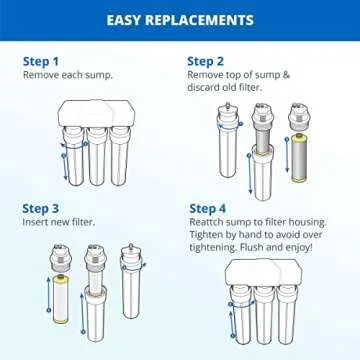 EASY REPLACEMENTS

Step 1
Remove each sump.

Step 2
Remove top of sump & discard old filter.

Step 3
Insert new filter.

Step 4
Reattch sump to filter housing. Tighten by hand to avoid over tightening. Flush and enjoy!