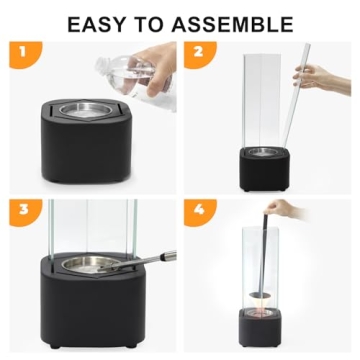 EASY TO ASSEMBLE

1

2

3

4