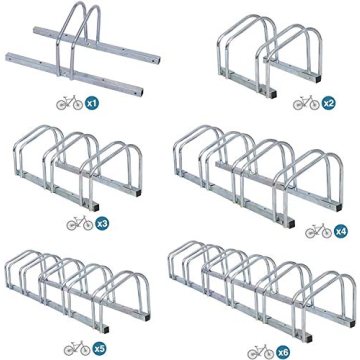 x1

x2

x3

x4

x5

x6