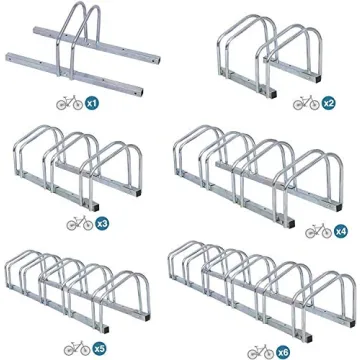 x1

x2

x3

x4

x5

x6