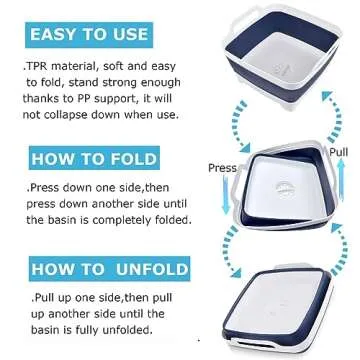 EASY TO USE

.TPR material, soft and easy to fold, stand strong enough thanks to PP support, it will not collapse down when use.

HOW TO FOLD

.Press down one side,then press down another side until the basin is completely folded.

HOW TO UNFOLD

.Pull up one side,then pull up another side until the basin is fully unfolded.

Press

Pull