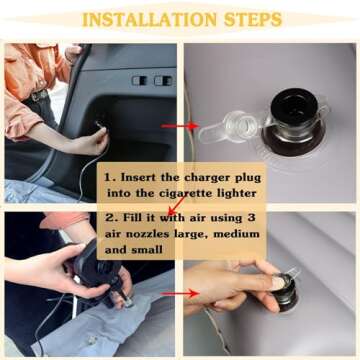 INSTALLATION STEPS

1. Insert the charger plug into the cigarette lighter

2. Fill it with air using 3 air nozzles large, medium and small