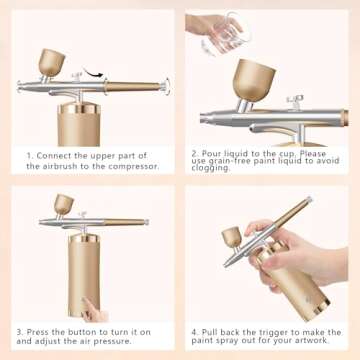 1. Connect the upper part of the airbrush to the compressor.

2. Pour liquid to the cup. Please use grain-free paint liquid to avoid clogging.

3. Press the button to turn it on and adjust the air pressure.

4. Pull back the trigger to make the paint spray out for your artwork.