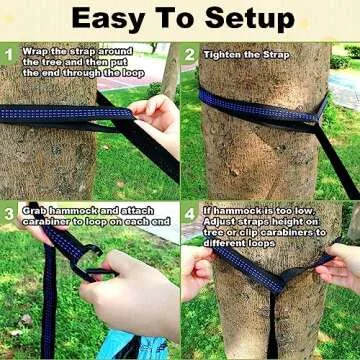 Easy To Setup

1 Wrap the strap around the tree and then put the end through the loop

2 Tighten the Strap

3 Grab hammock and attach carabiner to loop on each end

4 If hammock is too low, Adjust straps height on tree or clip carabiners to different loops