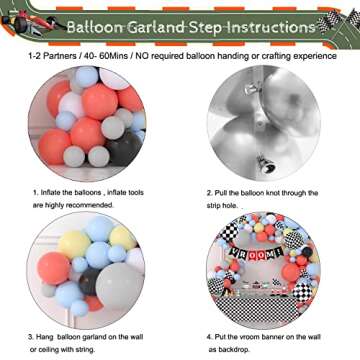 Balloon Garland Step Instructions

1-2 Partners / 40- 60Mins / NO required balloon handing or crafting experience

1. Inflate the balloons , inflate tools are highly recommended.

2. Pull the balloon knot through the strip hole.

VROOM!

3. Hang balloon garland on the wall or ceiling with string.

4. Put the vroom banner on the wall as backdrop.