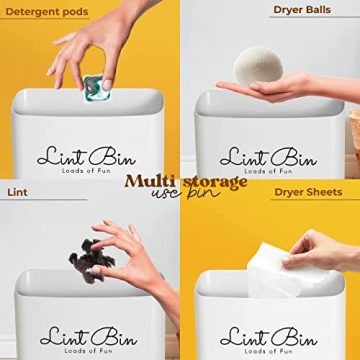 Detergent pods

Lint Bin
Loads of Fun

Dryer Balls

Lint Bin
Loads of Fun

Multi storage
use bin

Lint

Lint Bin
Loads of Fun

Dryer Sheets

Lint Bin
Loads of Fun