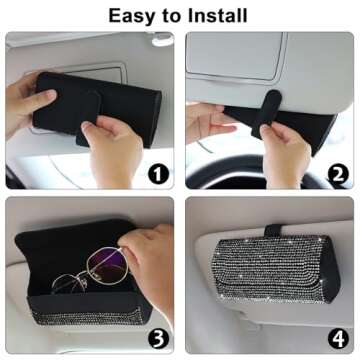 Easy to Install

1

2

3

4