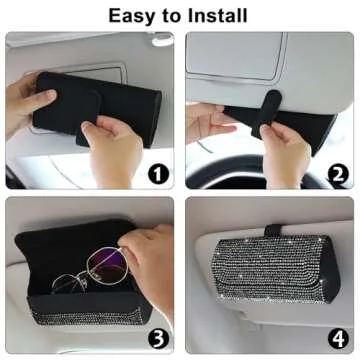 Easy to Install

1

2

3

4