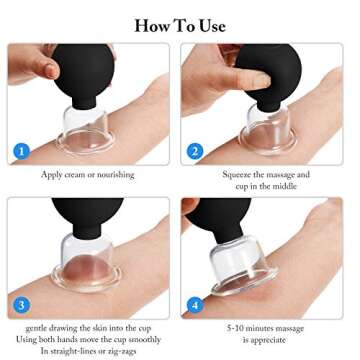 How To Use

1

Apply cream or nourishing

2

Squeeze the massage and cup in the middle

3

gentle drawing the skin into the cup
Using both hands move the cup smoothly
In straight-lines or zig-zags

4

5-10 minutes massage is appreciate