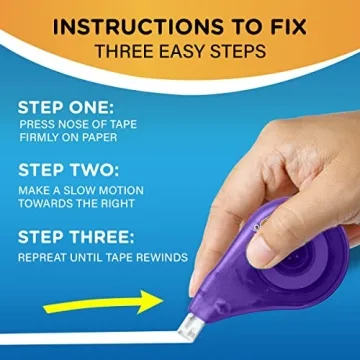 INSTRUCTIONS TO FIX
THREE EASY STEPS

STEP ONE:
PRESS NOSE OF TAPE FIRMLY ON PAPER

STEP TWO:
MAKE A SLOW MOTION TOWARDS THE RIGHT

STEP THREE:
REPREAT UNTIL TAPE REWINDS