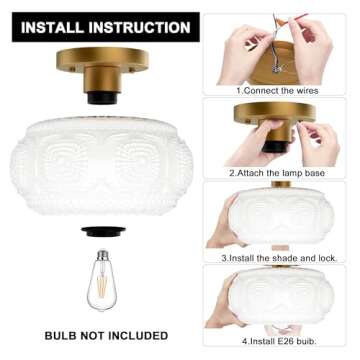 INSTALL INSTRUCTION

BULB NOT INCLUDED

1.Connect the wires

2.Attach the lamp base

3.Install the shade and lock.

4.Install E26 buib.