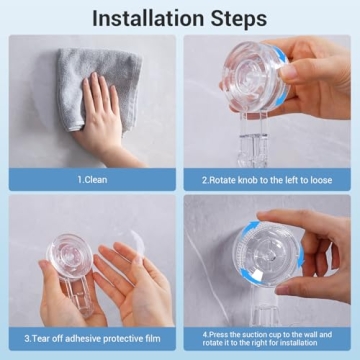 Installation Steps

1.Clean

2.Rotate knob to the left to loose

3.Tear off adhesive protective film

4.Press the suction cup to the wall and rotate it to the right for installation