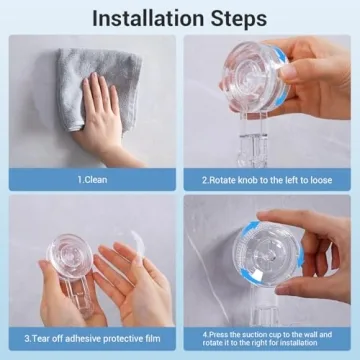 Installation Steps

1.Clean

2.Rotate knob to the left to loose

3.Tear off adhesive protective film

4.Press the suction cup to the wall and rotate it to the right for installation