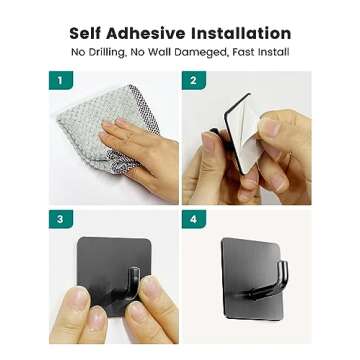 Self Adhesive Installation
No Drilling, No Wall Dameged, Fast Install

1

2

3

4