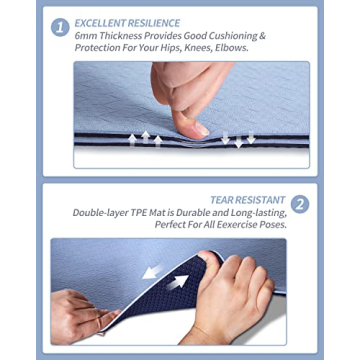 1 EXCELLENT RESILIENCE
6mm Thickness Provides Good Cushioning & Protection For Your Hips, Knees, Elbows.

TEAR RESISTANT 2
Double-layer TPE Mat is Durable and Long-lasting, Perfect For All Eexercise Poses.