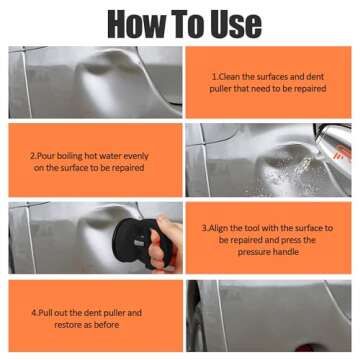 How To Use

1.Clean the surfaces and dent puller that need to be repaired

2.Pour boiling hot water evenly on the surface to be repaired

3.Align the tool with the surface to be repaired and press the pressure handle

4.Pull out the dent puller and restore as before