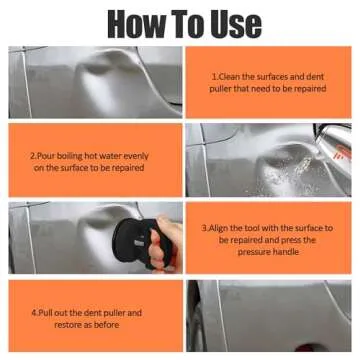 How To Use

1.Clean the surfaces and dent puller that need to be repaired

2.Pour boiling hot water evenly on the surface to be repaired

3.Align the tool with the surface to be repaired and press the pressure handle

4.Pull out the dent puller and restore as before