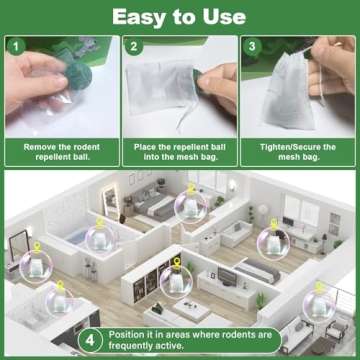 Easy to Use

1

Remove the rodent repellent ball.

2

Place the repellent ball into the mesh bag.

3

Tighten/Secure the mesh bag.

4

Position it in areas where rodents are frequently active.