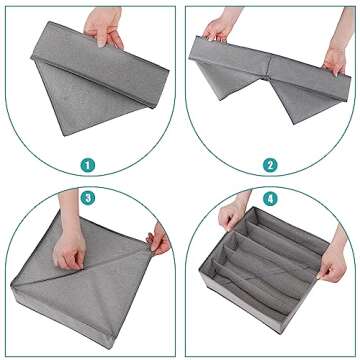 1

2

3

4