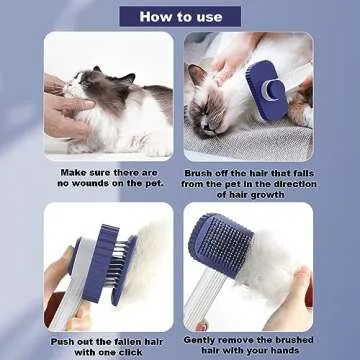 How to use

Make sure there are no wounds on the pet.

Brush off the hair that falls from the pet in the direction of hair growth

Push out the fallen hair with one click

Gently remove the brushed hair with your hands