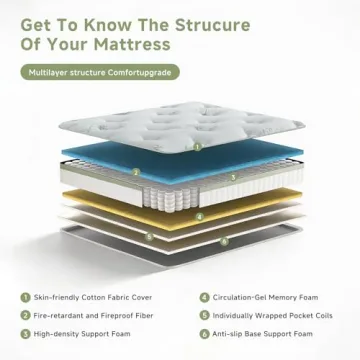 Get To Know The Strucure
Of Your Mattress

Multilayer structure Comfortupgrade

1
2
3
4
5
6

1 Skin-friendly Cotton Fabric Cover
2 Fire-retardant and Fireproof Fiber
3 High-density Support Foam

4 Circulation-Gel Memory Foam
5 Individually Wrapped Pocket Coils
6 Anti-slip Base Support Foam