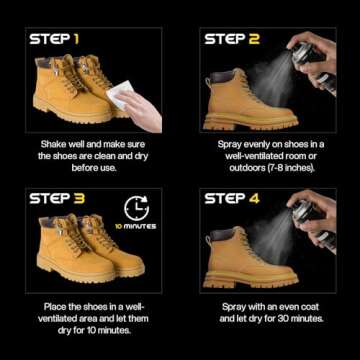 STEP 1

Shake well and make sure the shoes are clean and dry before use.

STEP 2

Spray evenly on shoes in a well-ventilated room or outdoors (7-8 inches).

STEP 3

10 MINUTES

Place the shoes in a well-ventilated area and let them dry for 10 minutes.

STEP 4

Spray with an even coat and let dry for 30 minutes.